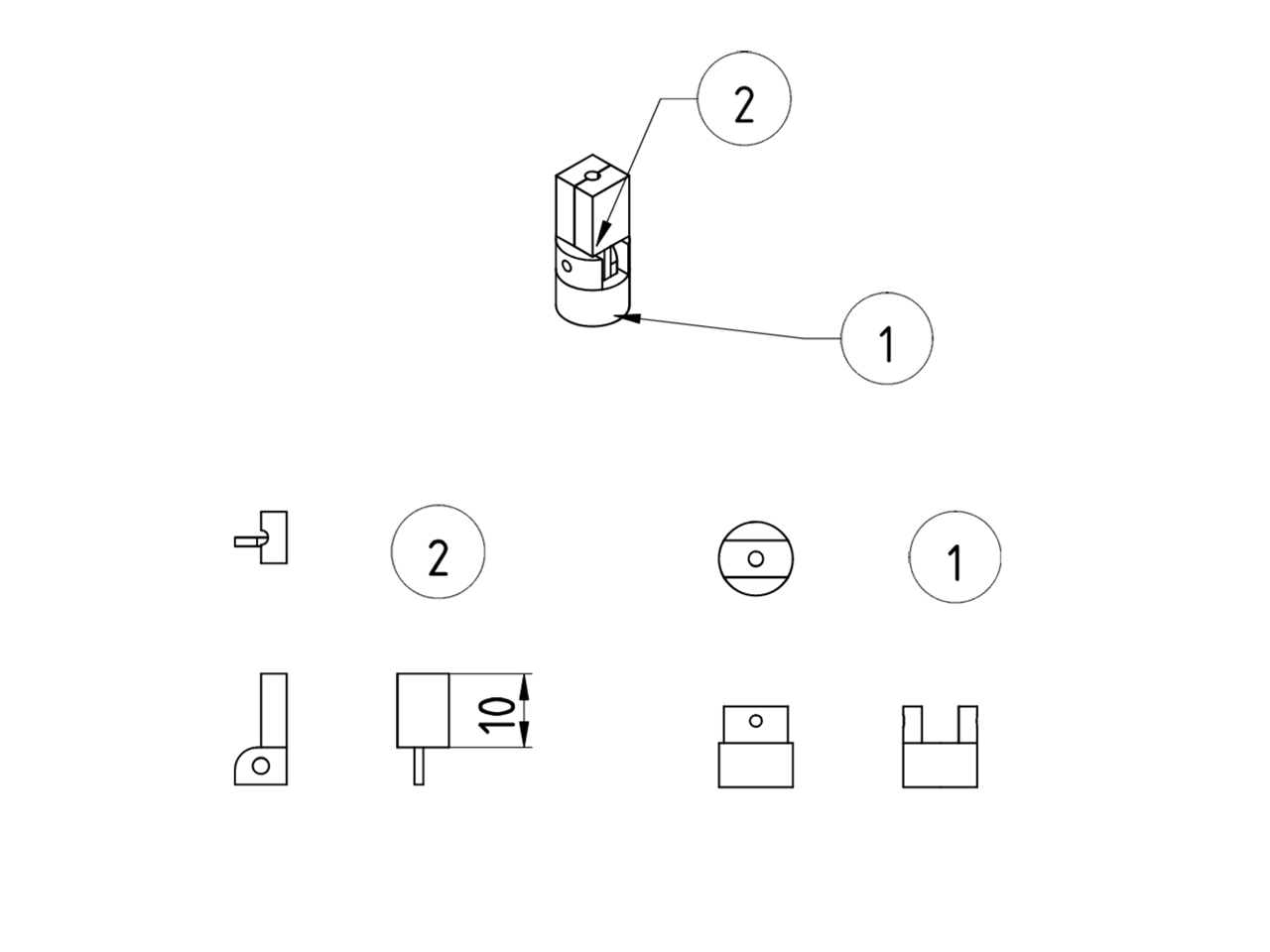 2

1

2

1

10