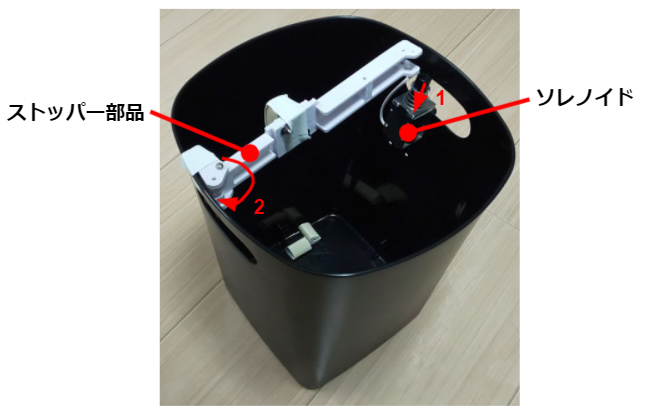 ストッパー部品

ソレノイド

1

2