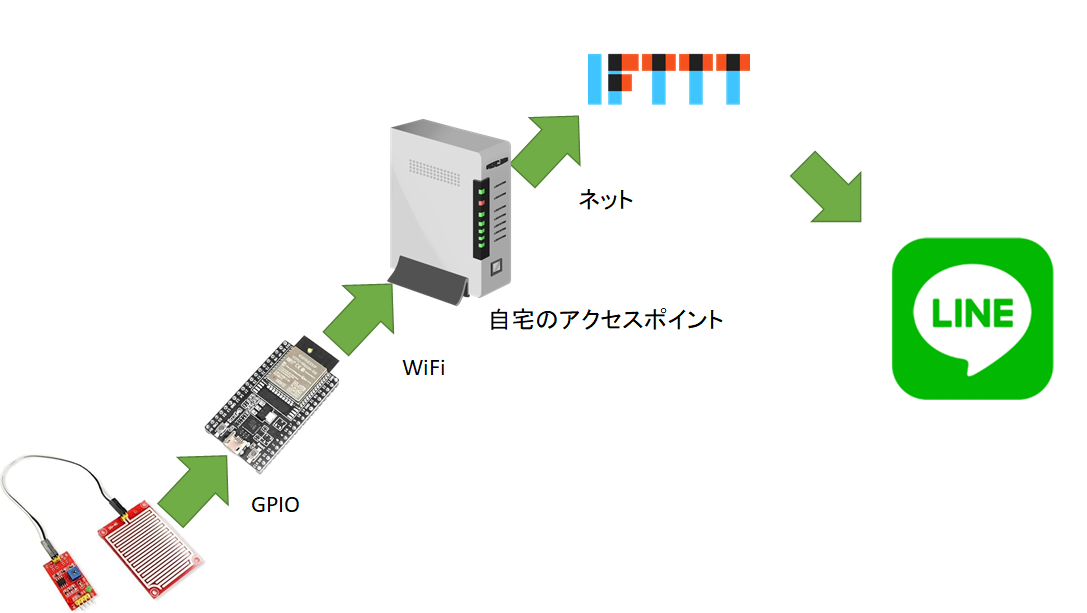 IFTTT

ネット

LINE

自宅のアクセスポイント

WiFi

GPIO