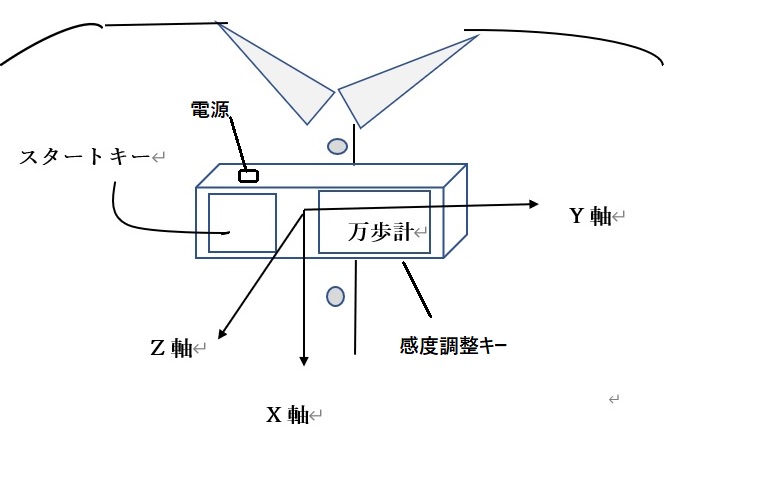 電源

スタートキー

万歩計

Y 軸

Z 軸

感度調整キー

X 軸