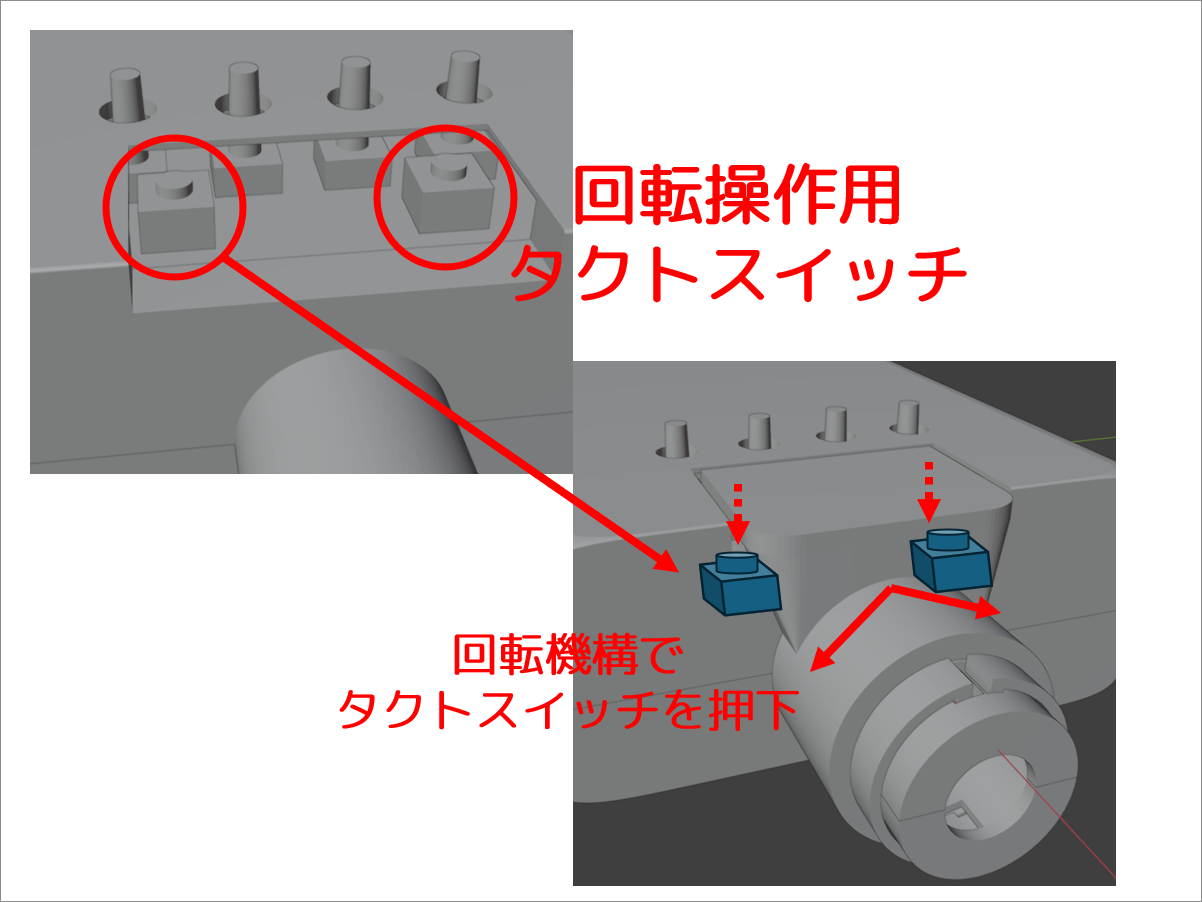 回転操作用
タクトスイッチ

回転機構で
タクトスイッチを押下