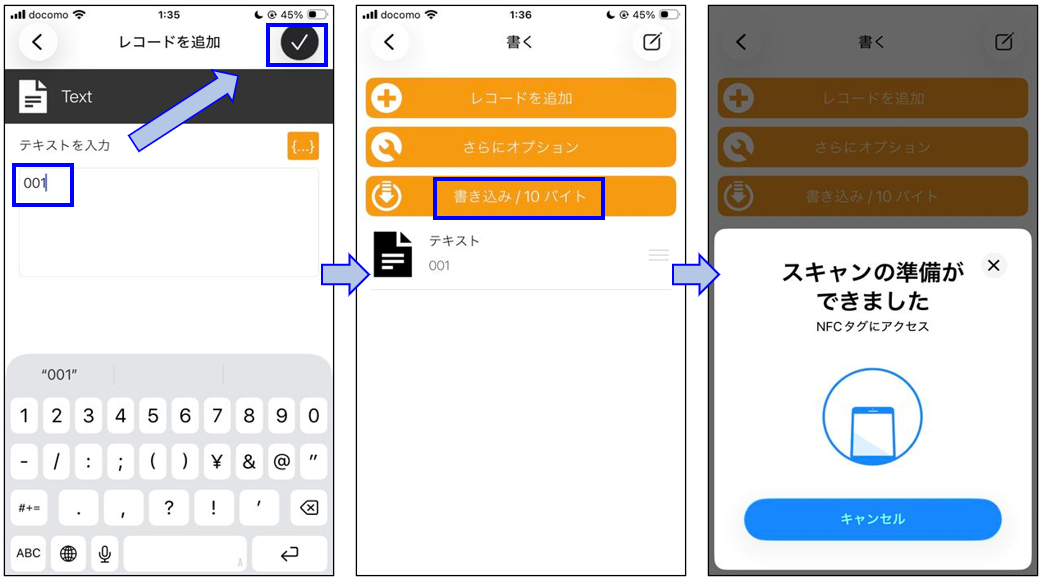 docomo 1:35 45%

レコードを追加

Text

テキストを入力

{...}

001

"001"

1 2 3 4 5 6 7 8 9 0

- / : ; ( ) ¥ & @ "

#+= . , ? ! '

ABC

docomo 1:36 45%

書く

レコードを追加

さらにオプション

書き込み / 10 バイト

テキスト

001

書く

レコードを追加

さらにオプション

書き込み / 10 バイト

スキャンの準備ができました

NFCタグにアクセス

キャンセル