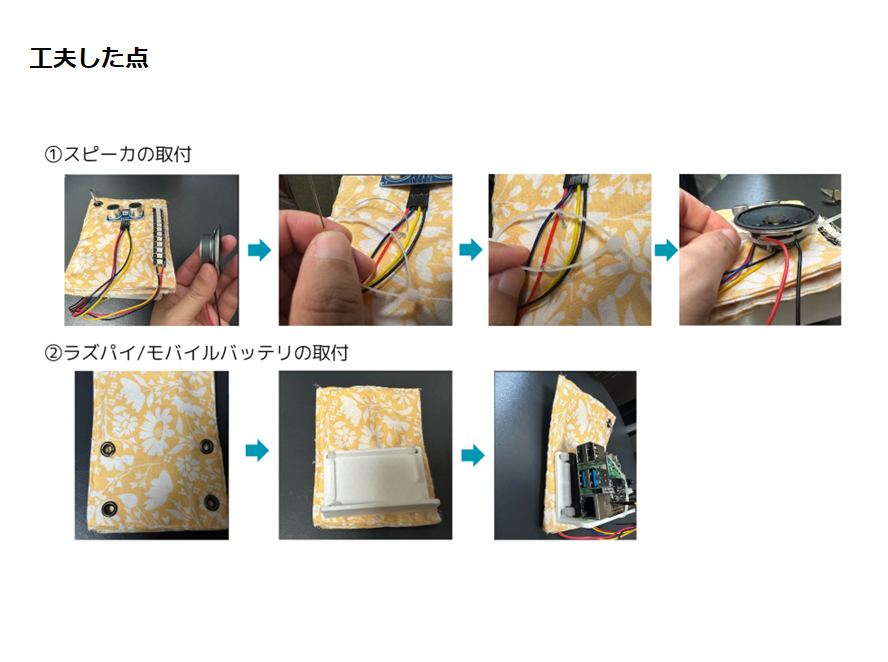 工夫した点

①スピーカの取付

②ラズパイ/モバイルバッテリの取付